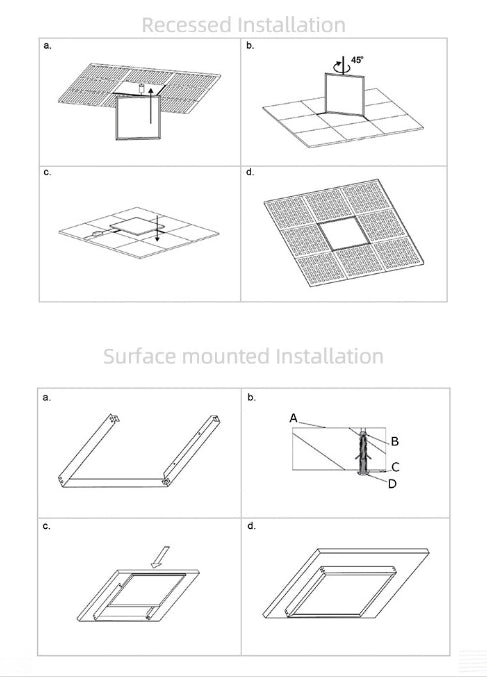 Recessed Installation

a.

b.

45°

c.

d.

Surface mounted Installation

a.

b.

A

B

C

D

c.

d.