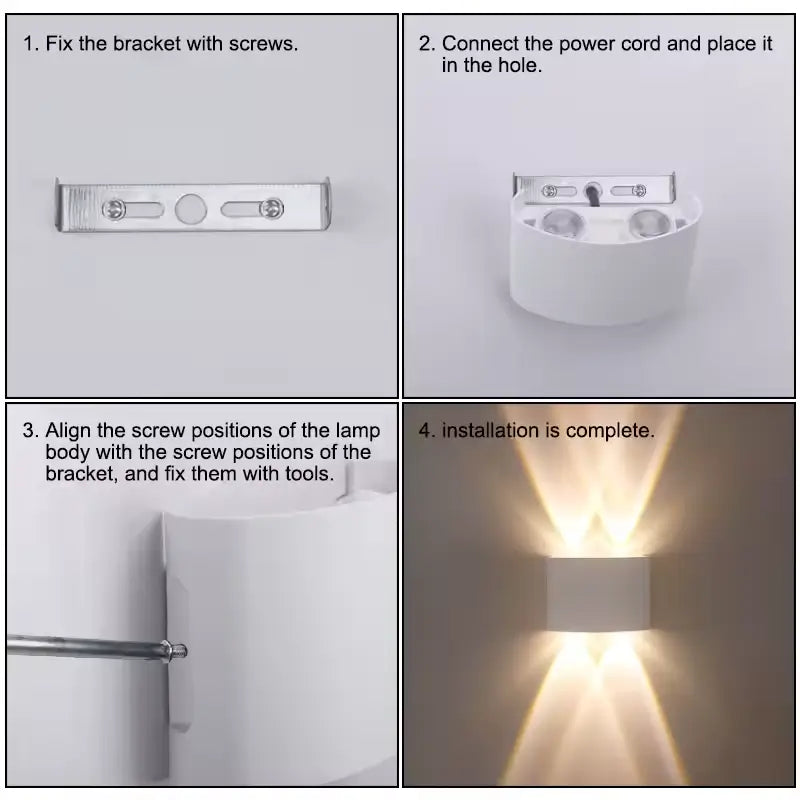 1. Fix the bracket with screws.

2. Connect the power cord and place it in the hole.

3. Align the screw positions of the lamp body with the screw positions of the bracket, and fix them with tools.

4. installation is complete.