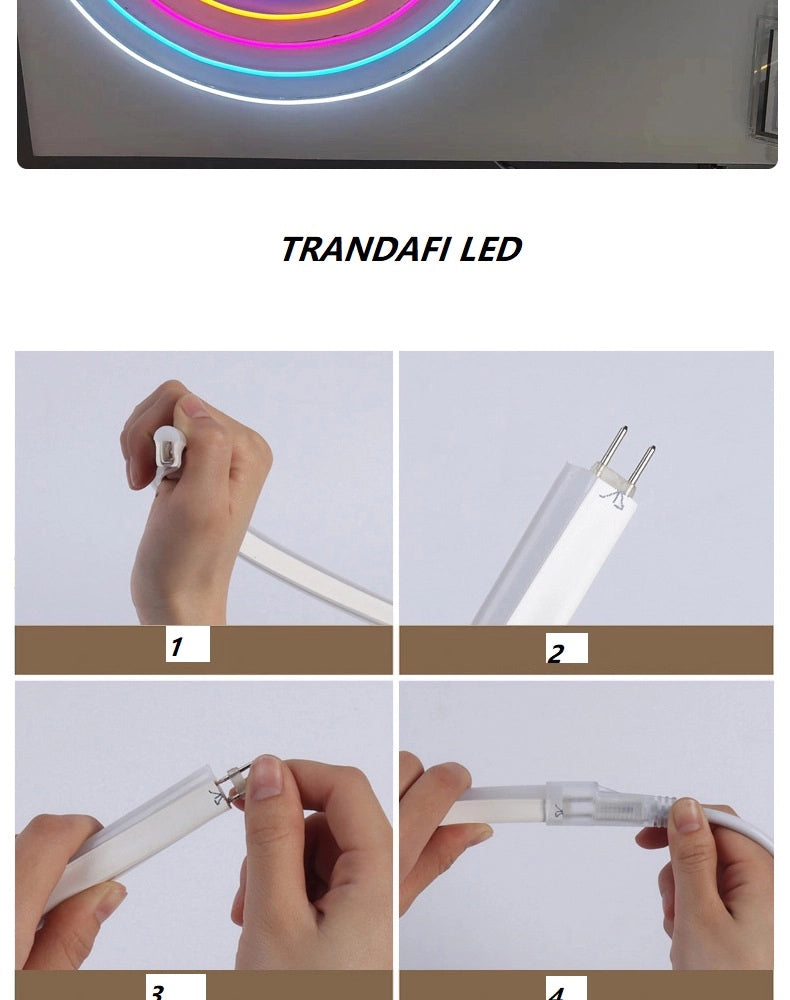 TRANDAFI LED

1

2

3

4